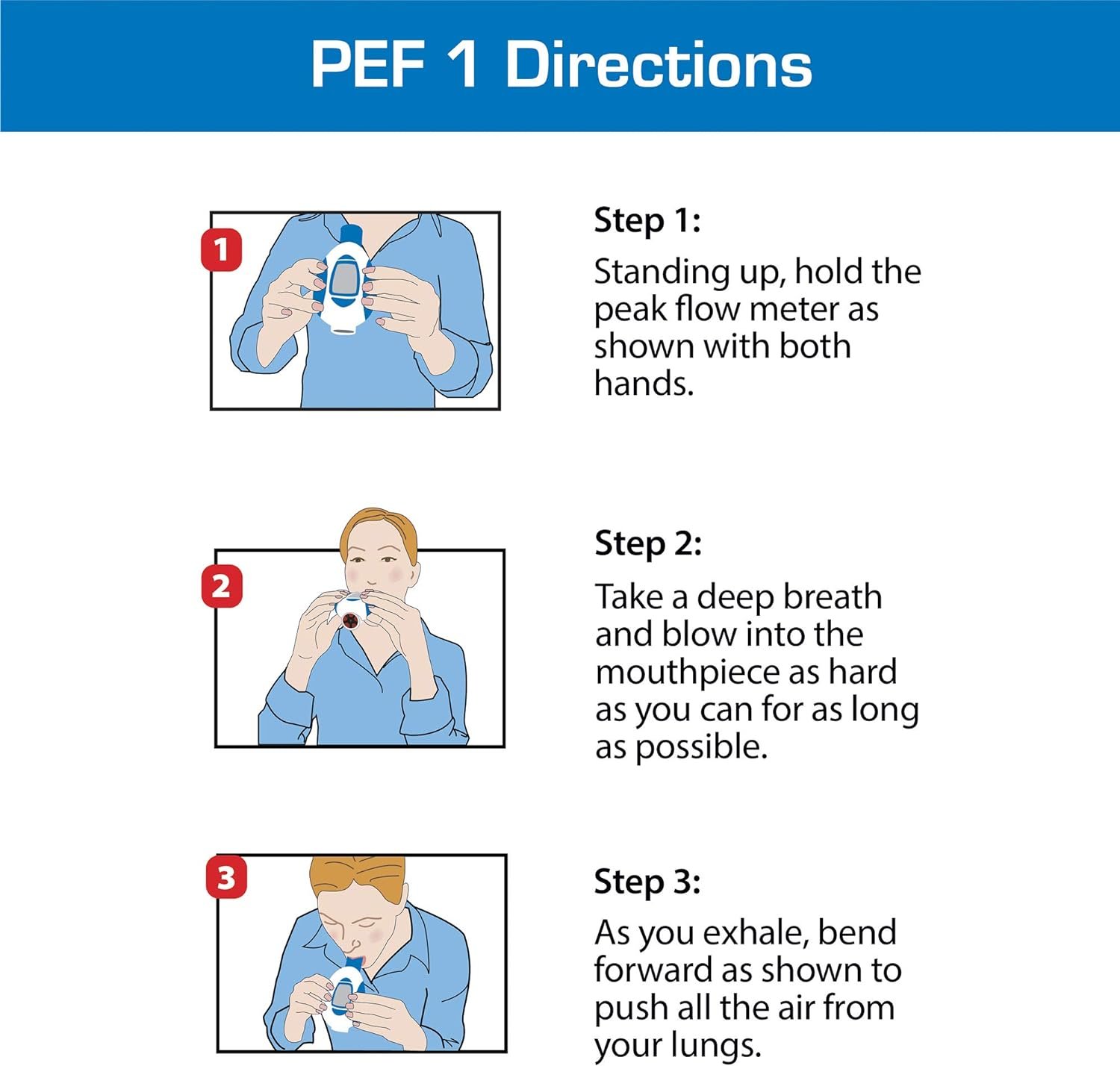 PEF 1 Directions

1

Step 1:

Standing up, hold the peak flow meter as shown with both hands.

2

Step 2:

Take a deep breath and blow into the mouthpiece as hard as you can for as long as possible.

3

Step 3:

As you exhale, bend forward as shown to push all the air from your lungs.