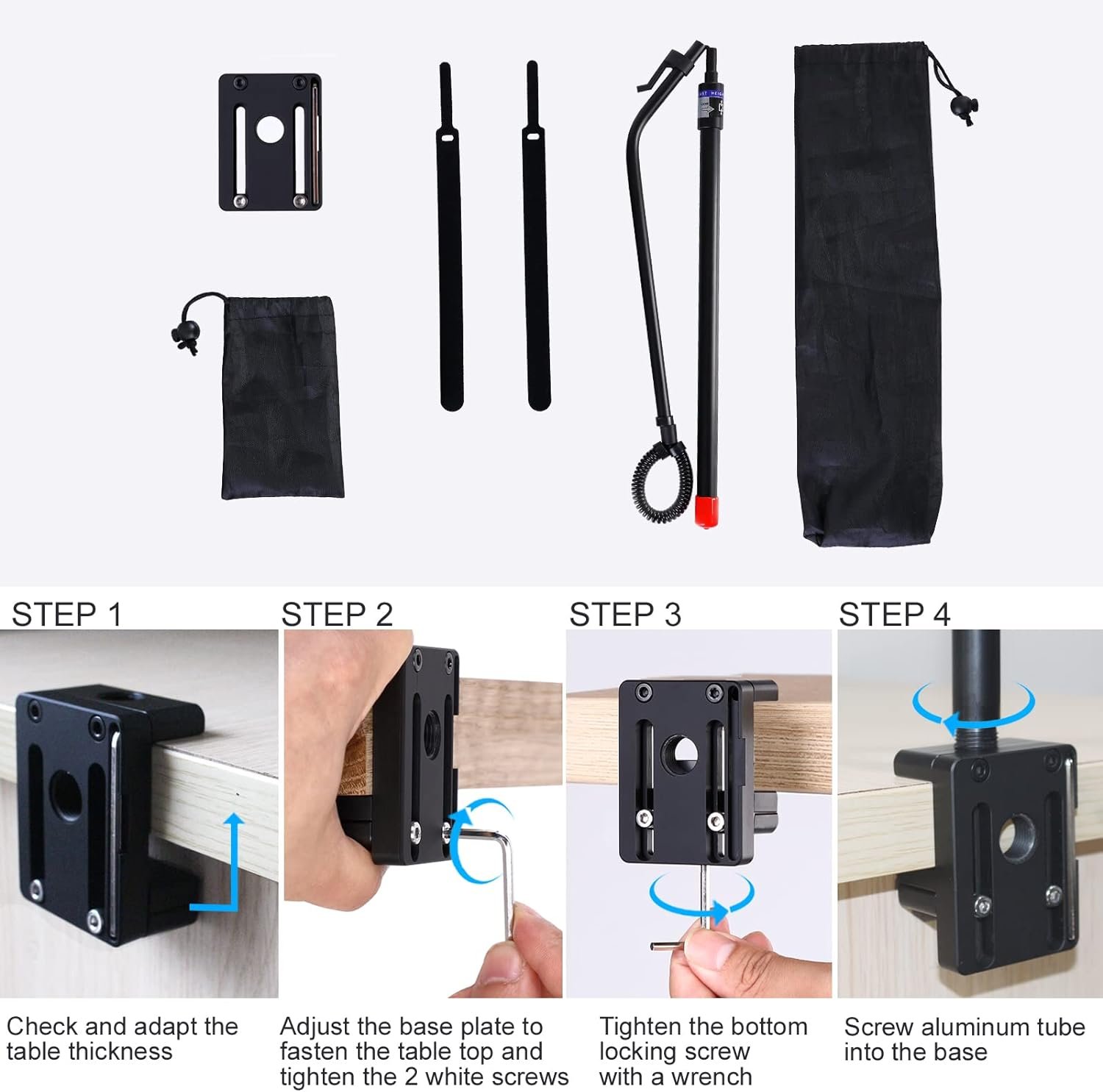 STEP 1

Check and adapt the table thickness

STEP 2

Adjust the base plate to fasten the table top and tighten the 2 white screws

STEP 3

Tighten the bottom locking screw with a wrench

STEP 4

Screw aluminum tube into the base