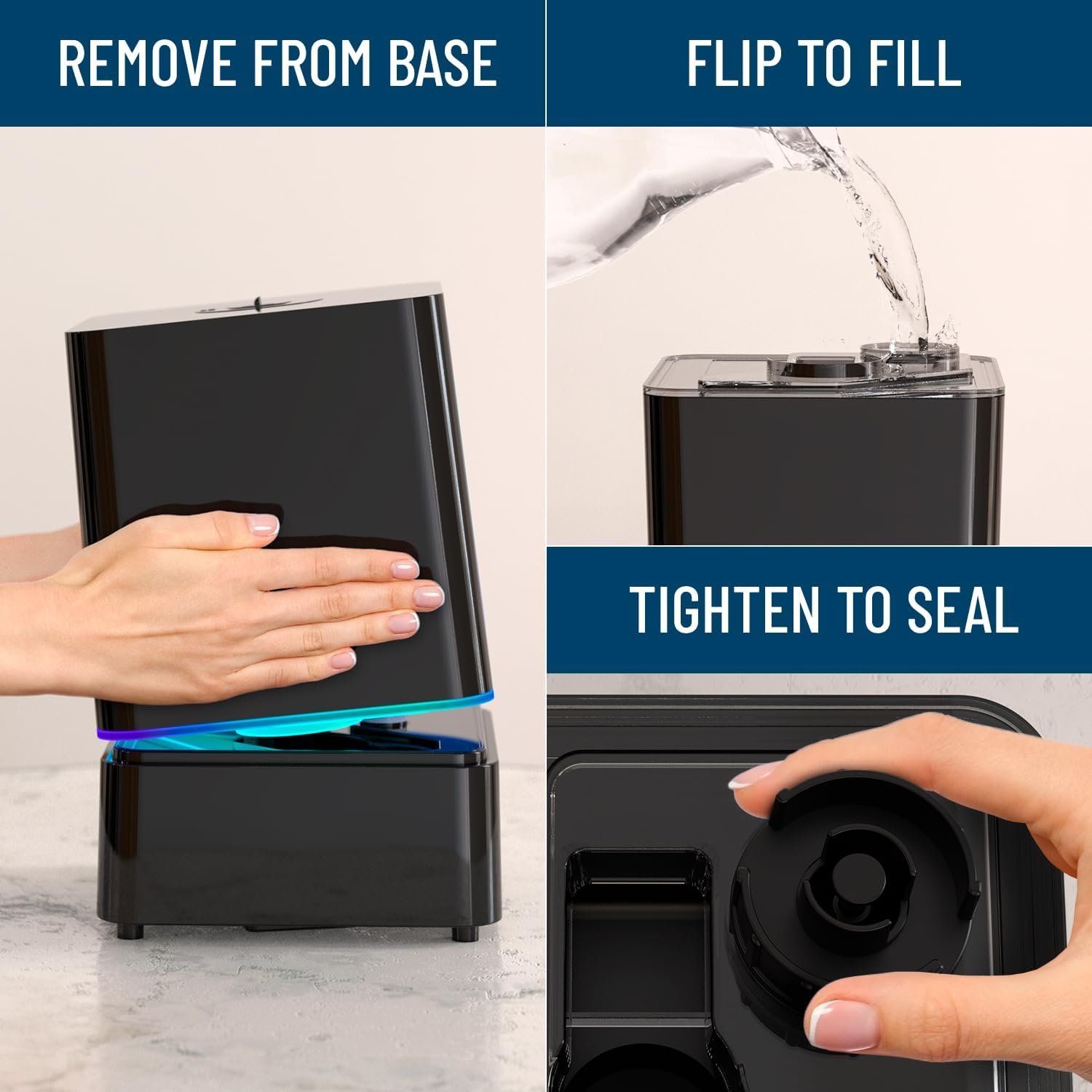 REMOVE FROM BASE

FLIP TO FILL

TIGHTEN TO SEAL