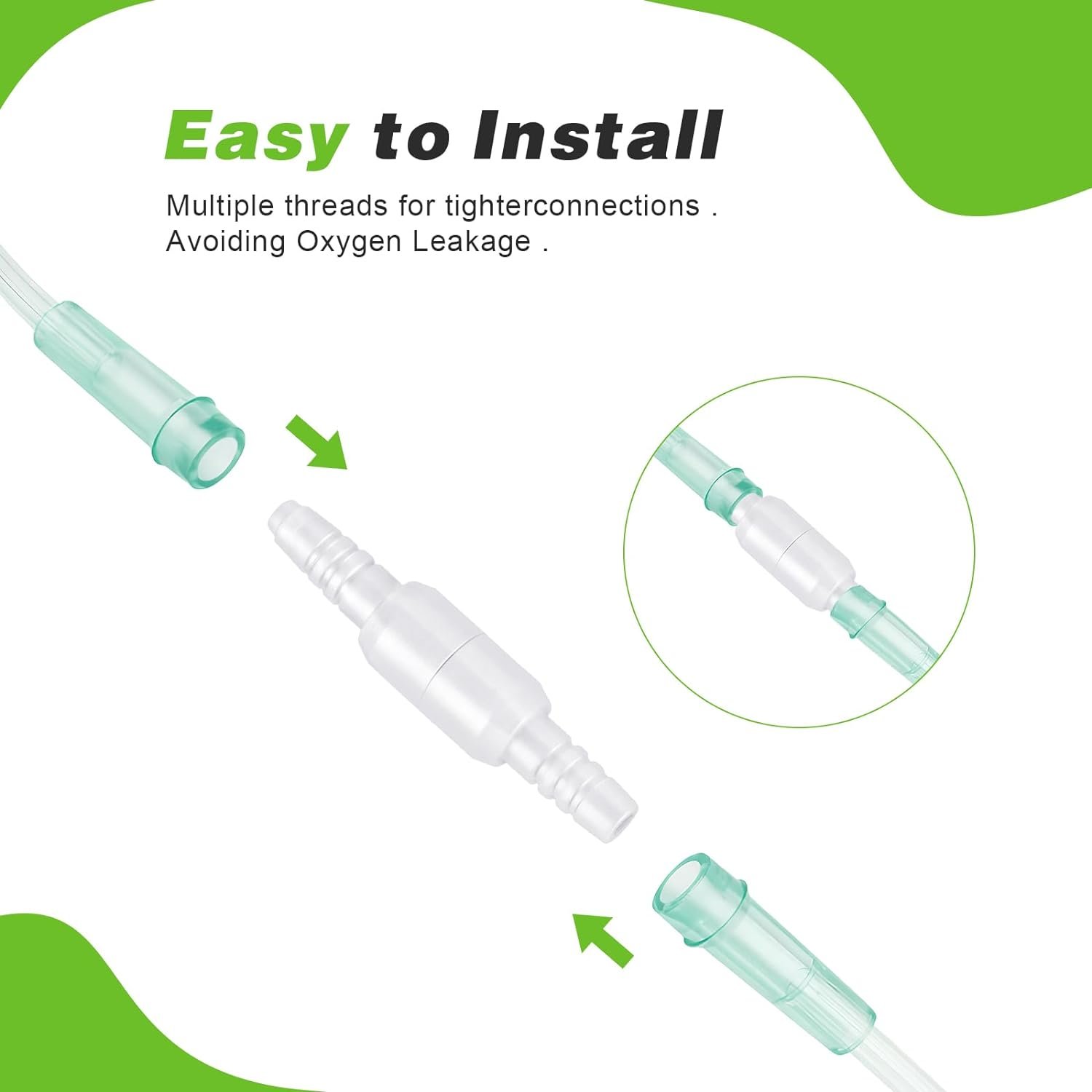 Easy to Install

Multiple threads for tighterconnections . Avoiding Oxygen Leakage .