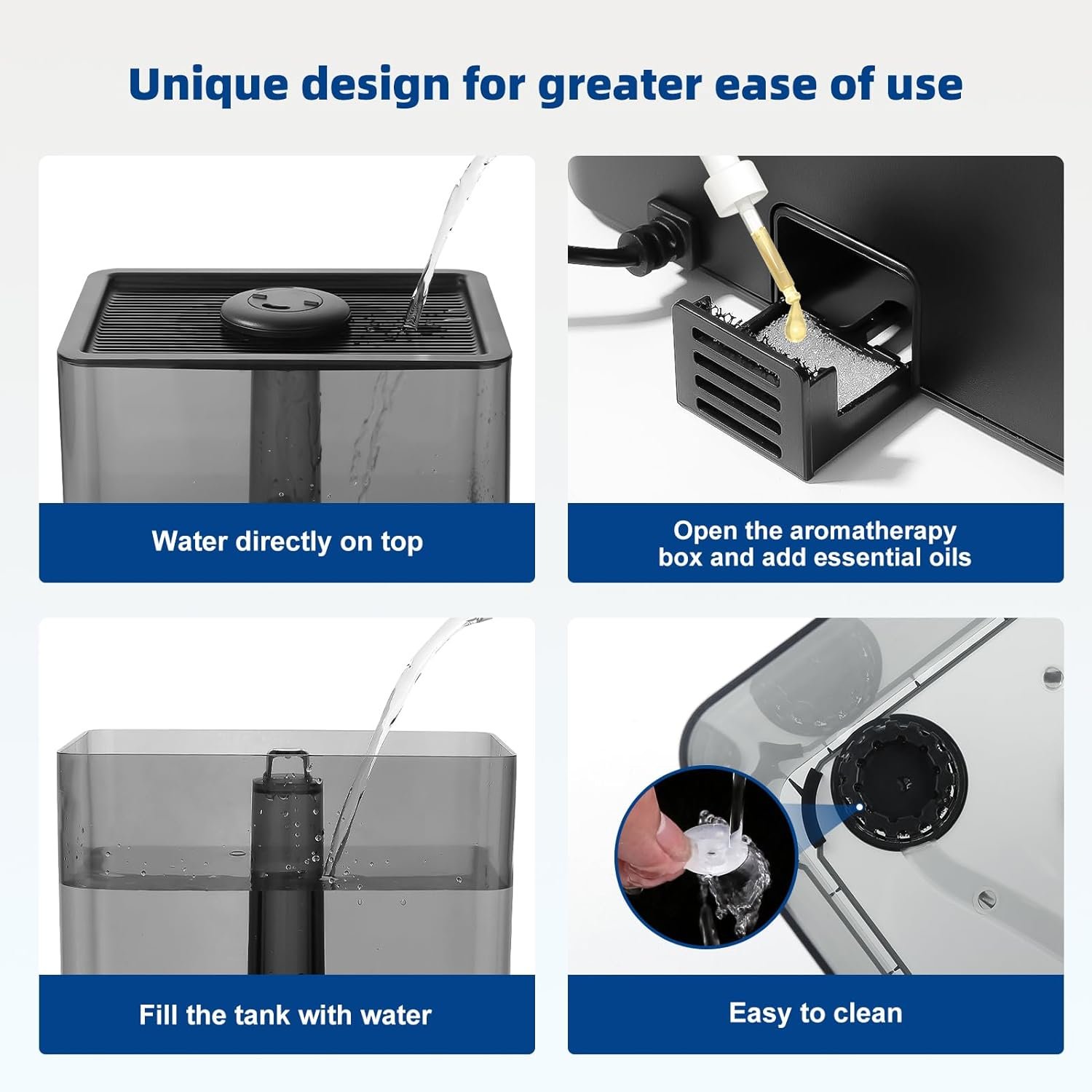 Unique design for greater ease of use

Water directly on top

Open the aromatherapy box and add essential oils

Fill the tank with water

Easy to clean