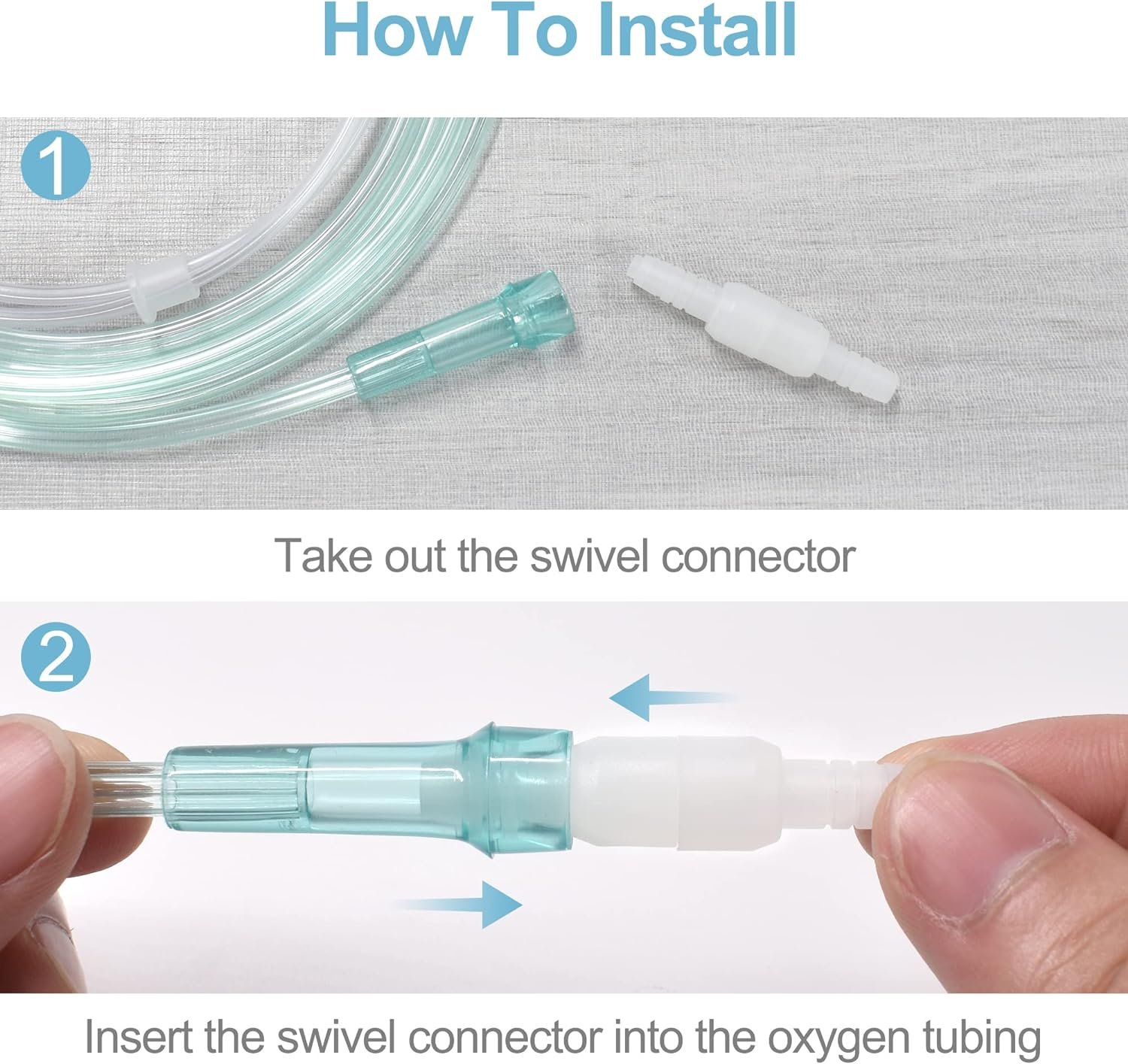 How To Install

1

Take out the swivel connector

2

Insert the swivel connector into the oxygen tubing